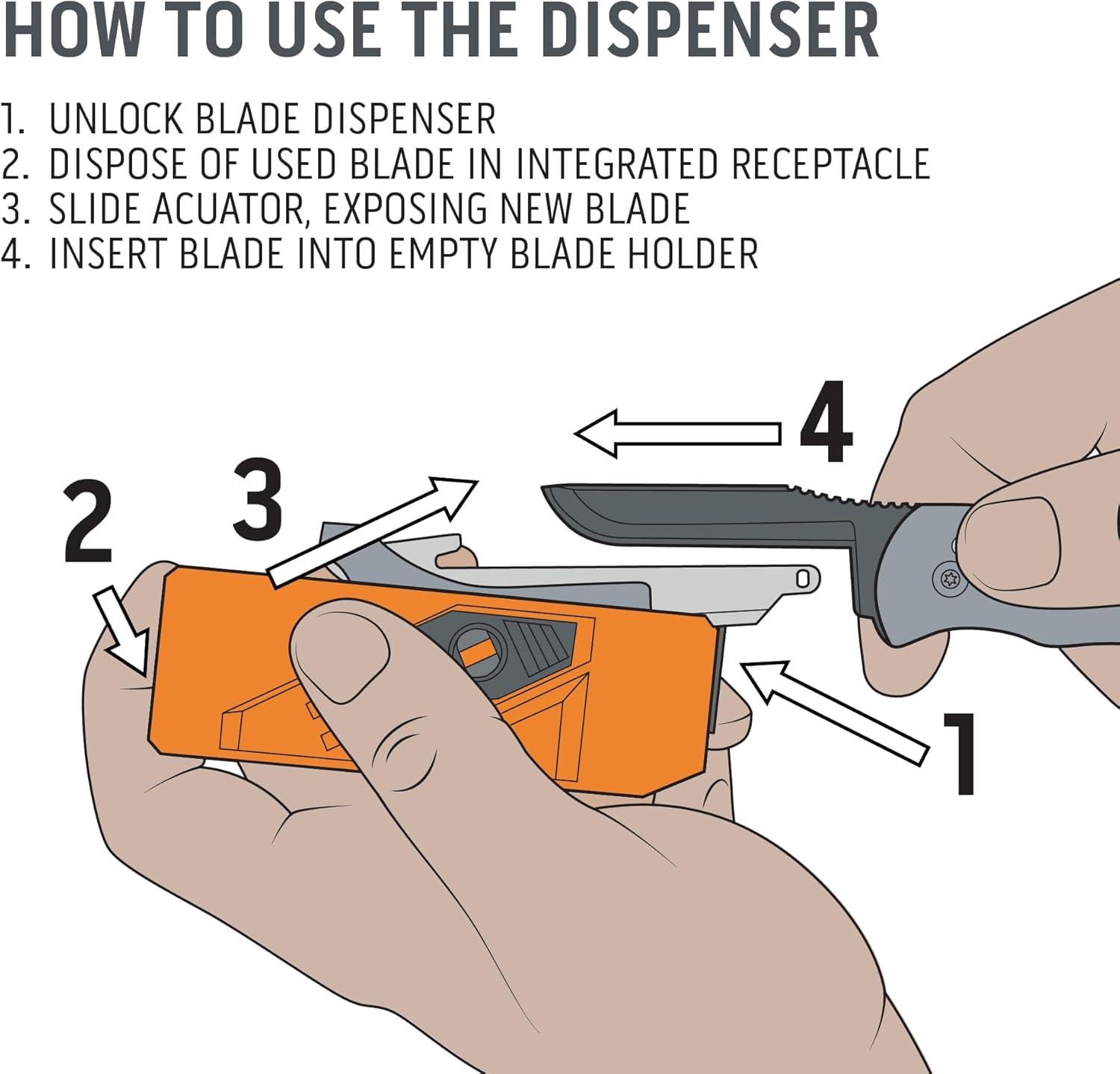 HOW TO USE THE DISPENSER

1. UNLOCK BLADE DISPENSER
2. DISPOSE OF USED BLADE IN INTEGRATED RECEPTACLE
3. SLIDE ACUATOR, EXPOSING NEW BLADE
4. INSERT BLADE INTO EMPTY BLADE HOLDER

4

3

2

1